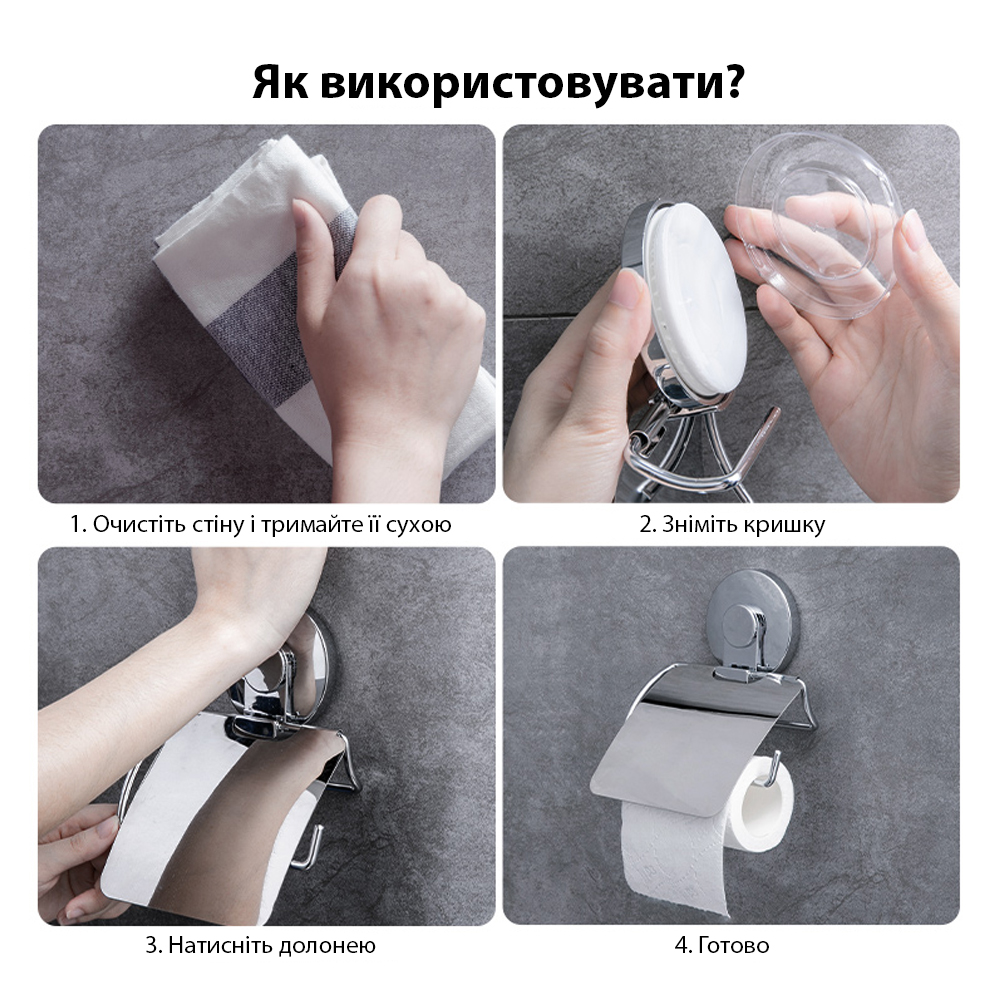 Як використовувати?

1. Очистіть стіну і тримайте її сухою

2. Зніміть кришку

3. Натисніть долонею

4. Готово