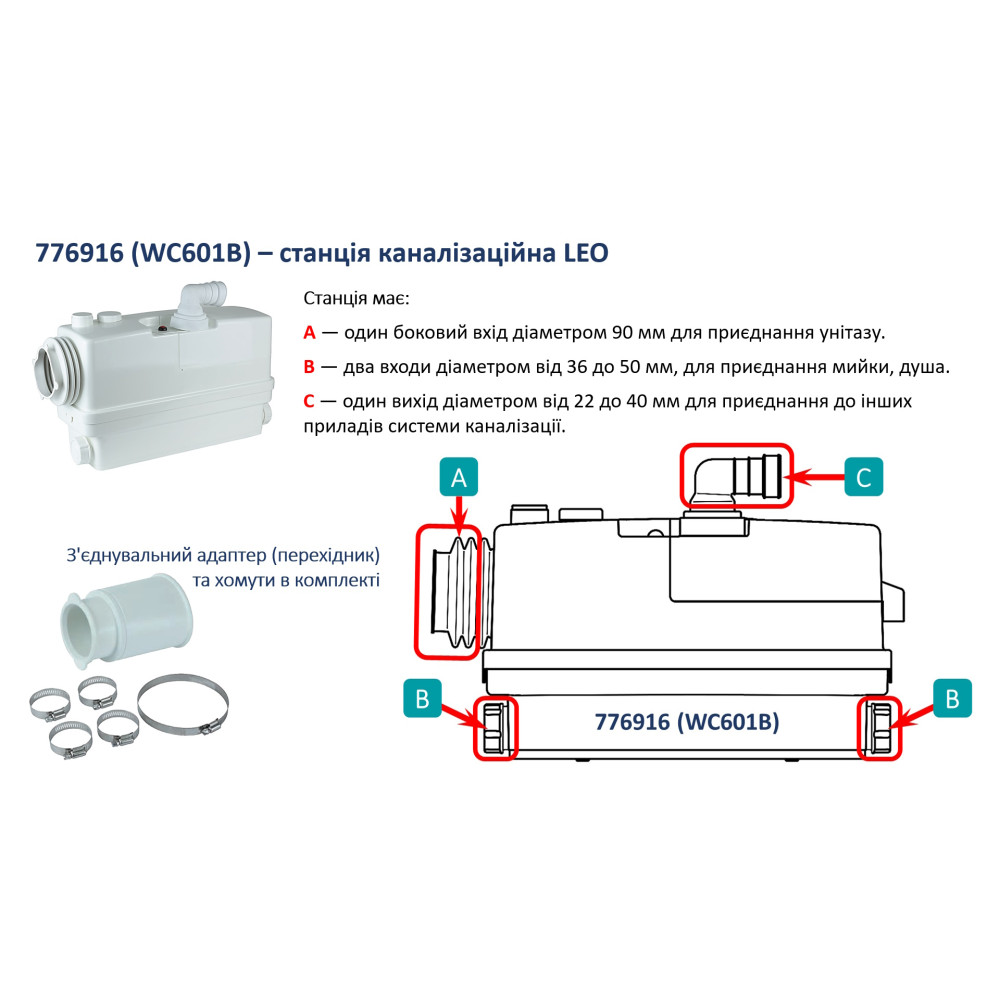 776916 (WC601B) – станція каналізаційна LEO

Станція має:

A — один боковий вхід діаметром 90 мм для приєднання унітазу.

B — два входи діаметром від 36 до 50 мм, для приєднання мийки, душа.

C — один вихід діаметром від 22 до 40 мм для приєднання до інших приладів системи каналізації.

З'єднувальний адаптер (перехідник) та хомути в комплекті

A

C

B

776916 (WC601B)

B